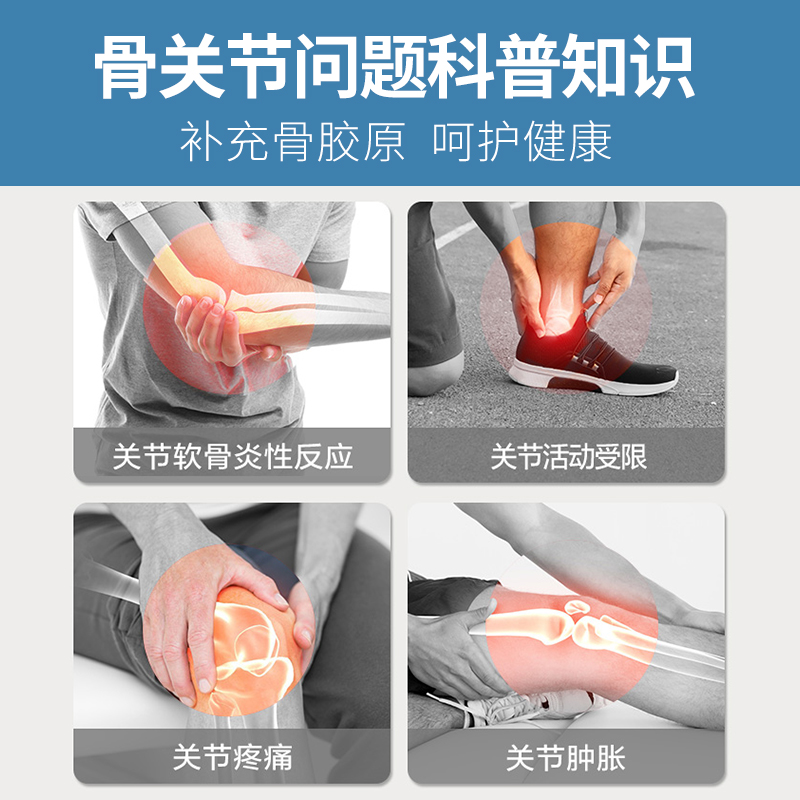 骨关节问题科普知识
补充骨胶原 呵护健康

关节软骨炎性反应

关节活动受限

关节疼痛

关节肿胀